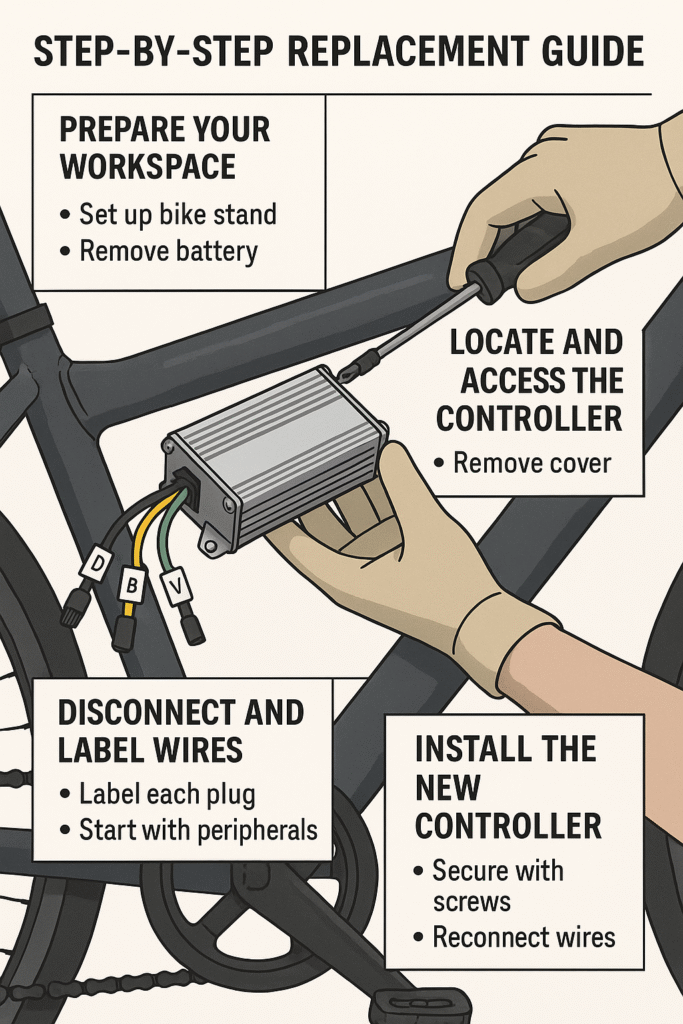 STEP-BY-STEP REPLACEMENT GUIDE

PREPARE YOUR WORKSPACE
• Set up bike stand
• Remove battery

LOCATE AND ACCESS THE CONTROLLER
• Remove cover

D

B

V

DISCONNECT AND LABEL WIRES
• Label each plug
• Start with peripherals

INSTALL THE NEW CONTROLLER
• Secure with screws
• Reconnect wires