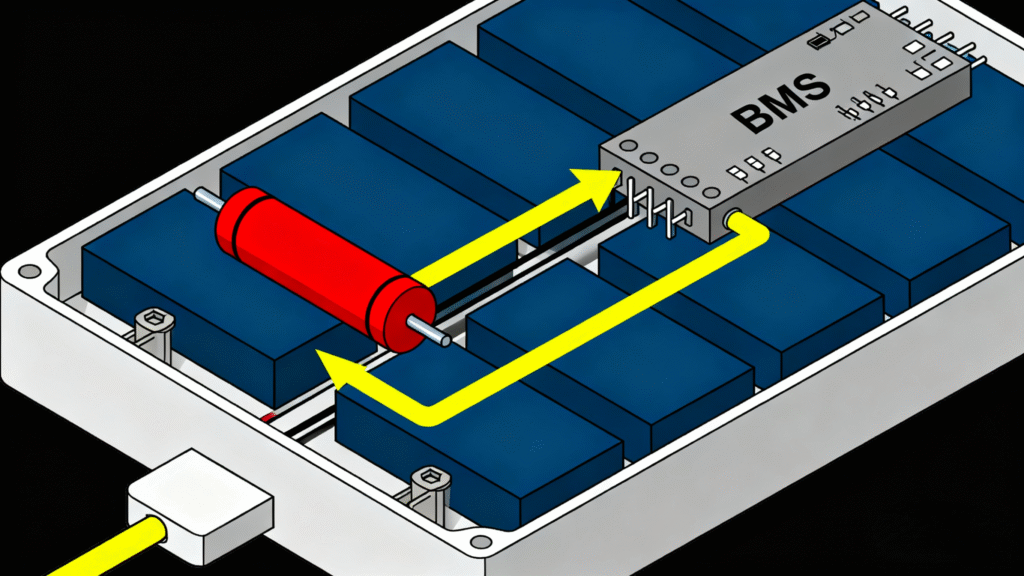 BMS