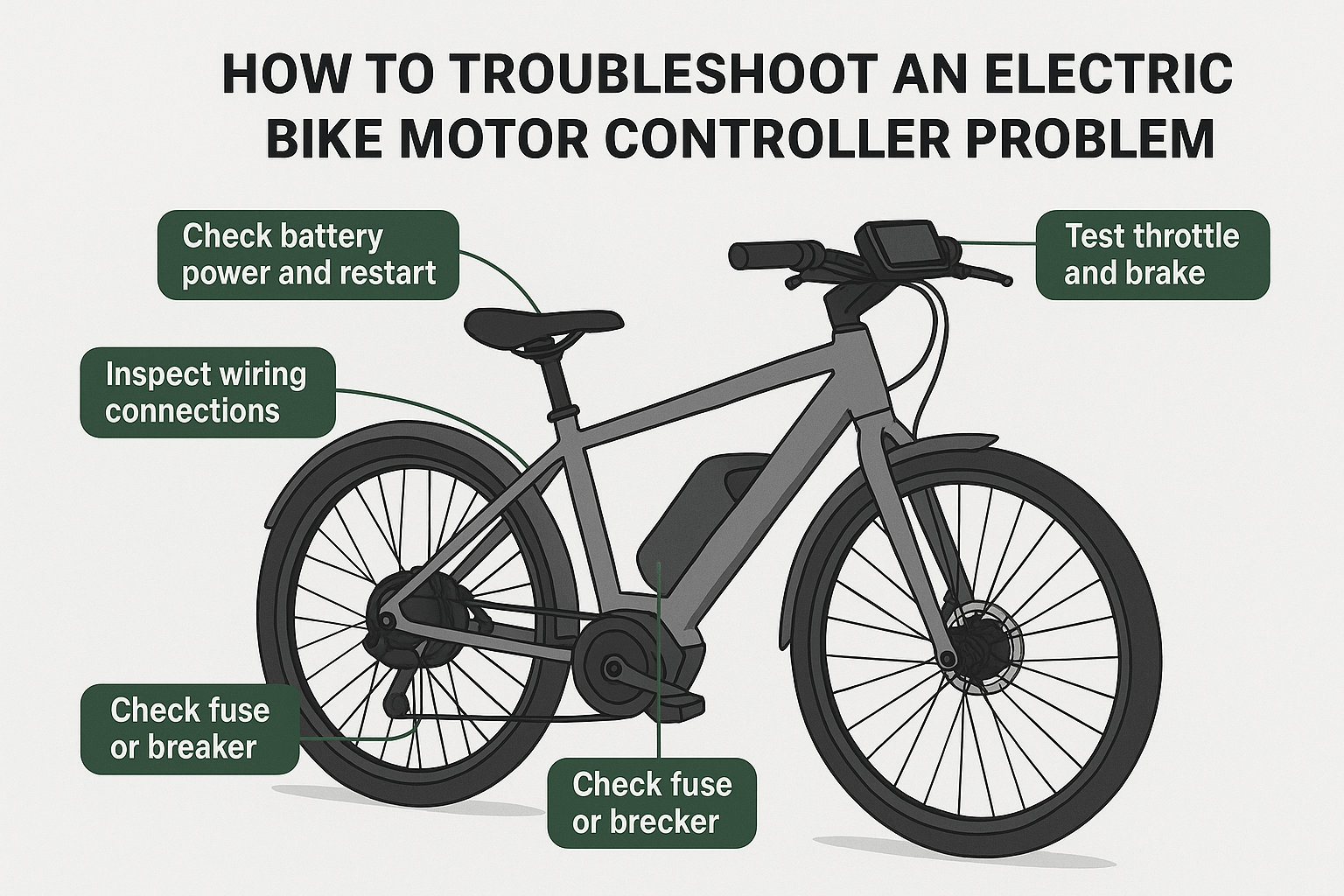 HOW TO TROUBLESHOOT AN ELECTRIC BIKE MOTOR CONTROLLER PROBLEM

Check battery power and restart

Test throttle and brake

Inspect wiring connections

Check fuse or breaker

Check fuse or brecker